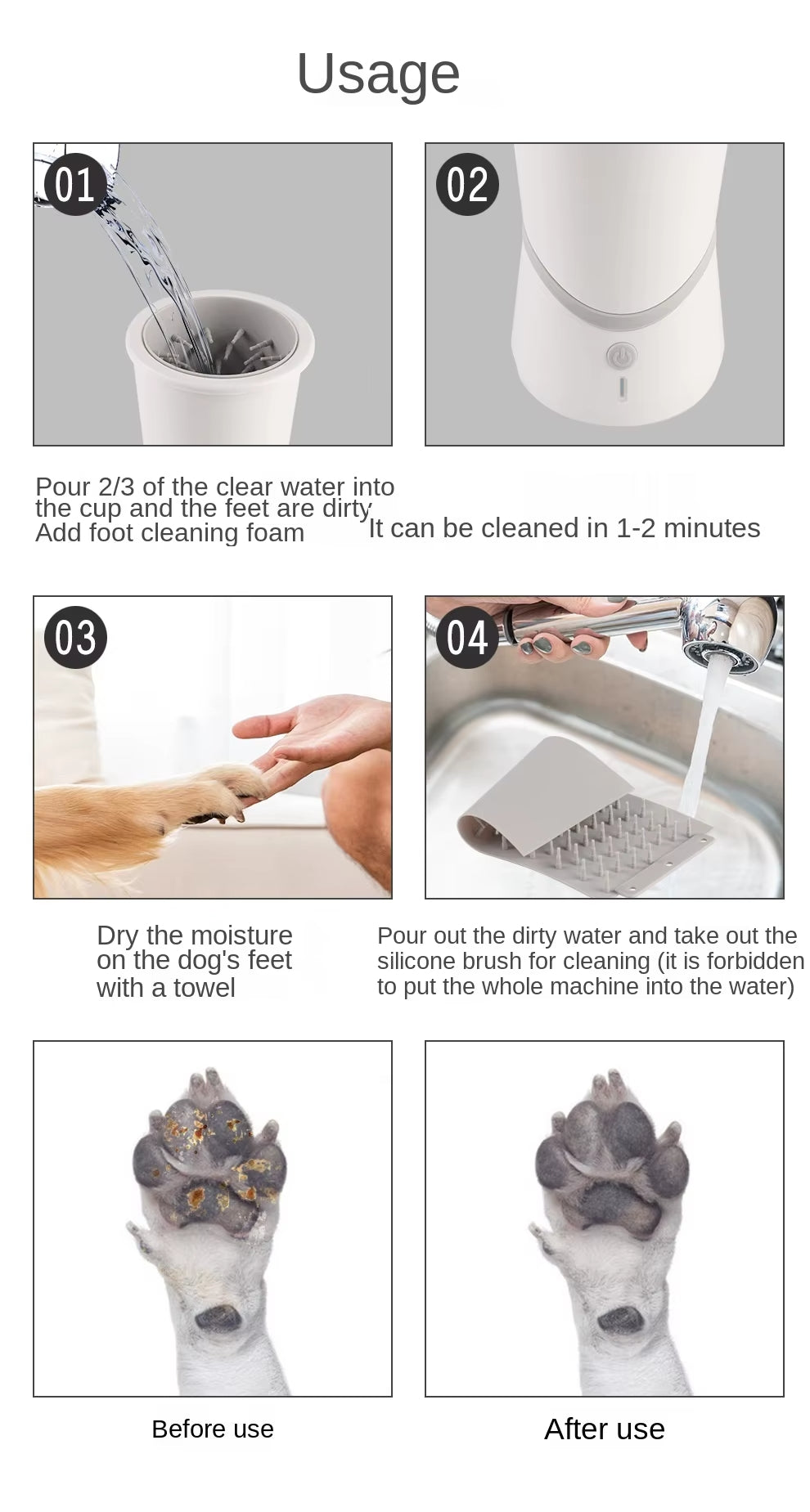 Usage

01

02

Pour 2/3 of the clear water into the cup and the feet are dirty
Add foot cleaning foam

It can be cleaned in 1-2 minutes

03

04

Dry the moisture on the dog's feet with a towel

Pour out the dirty water and take out the silicone brush for cleaning (it is forbidden to put the whole machine into the water)

Before use

After use